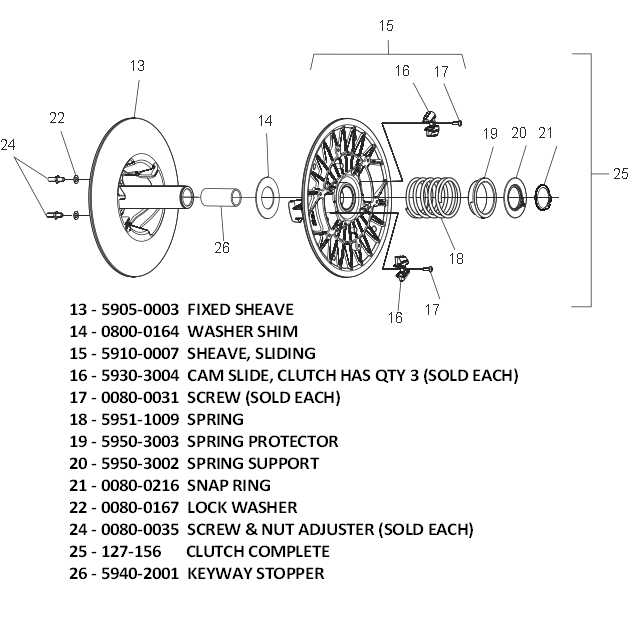 15

13

16

17

22

14

19

20

21

24

25

26

18

16

17

13 - 5905-0003 FIXED SHEAVE
14 - 0800-0164 WASHER SHIM
15 - 5910-0007 SHEAVE, SLIDING
16 - 5930-3004 CAM SLIDE, CLUTCH HAS QTY 3 (SOLD EACH)
17 - 0080-0031 SCREW (SOLD EACH)
18 - 5951-1009 SPRING
19 - 5950-3003 SPRING PROTECTOR
20 - 5950-3002 SPRING SUPPORT
21 - 0080-0216 SNAP RING
22 - 0080-0167 LOCK WASHER
24 - 0080-0035 SCREW & NUT ADJUSTER (SOLD EACH)
25 - 127-156 CLUTCH COMPLETE
26 - 5940-2001 KEYWAY STOPPER